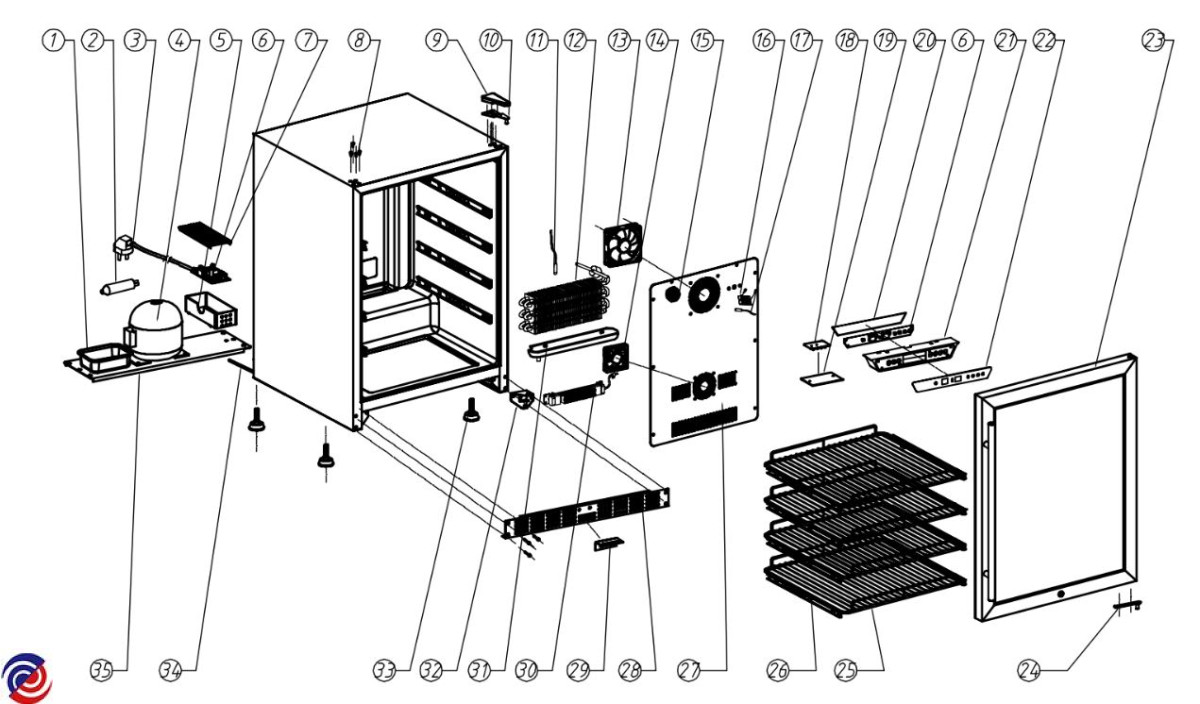 1 2 3 4 5 6 7 8 9 10 11 12 13 14 15 16 17 18 19 20 6 21 22 23

35 34 33 32 31 30 29 28 27 26 25 24